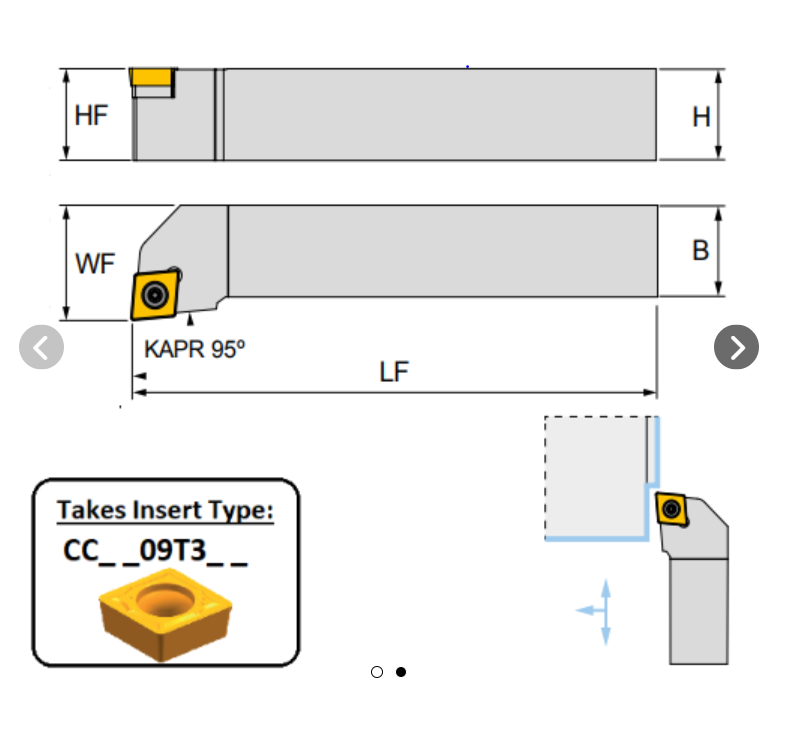 HF

H

WF

B

KAPR 95º

LF

Takes Insert Type:
CC_ _09T3_ _